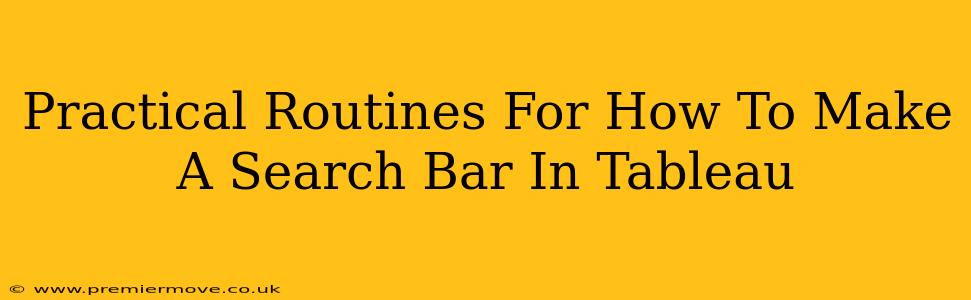 Practical Routines For How To Make A Search Bar In Tableau

© www.premiermove.co.uk